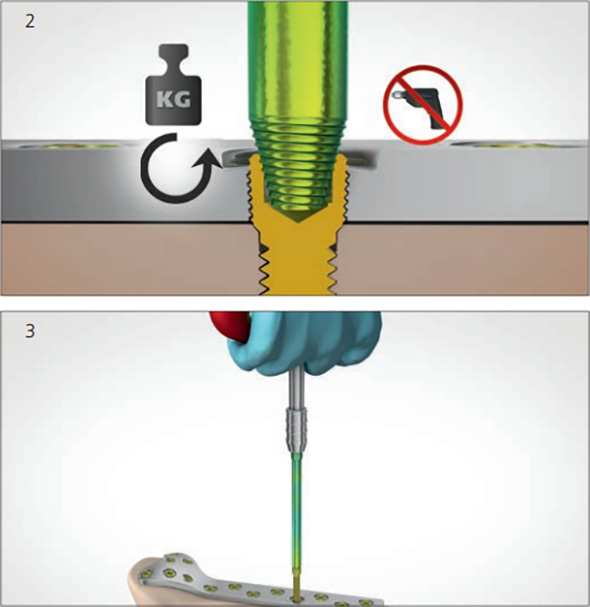 2

KG

3